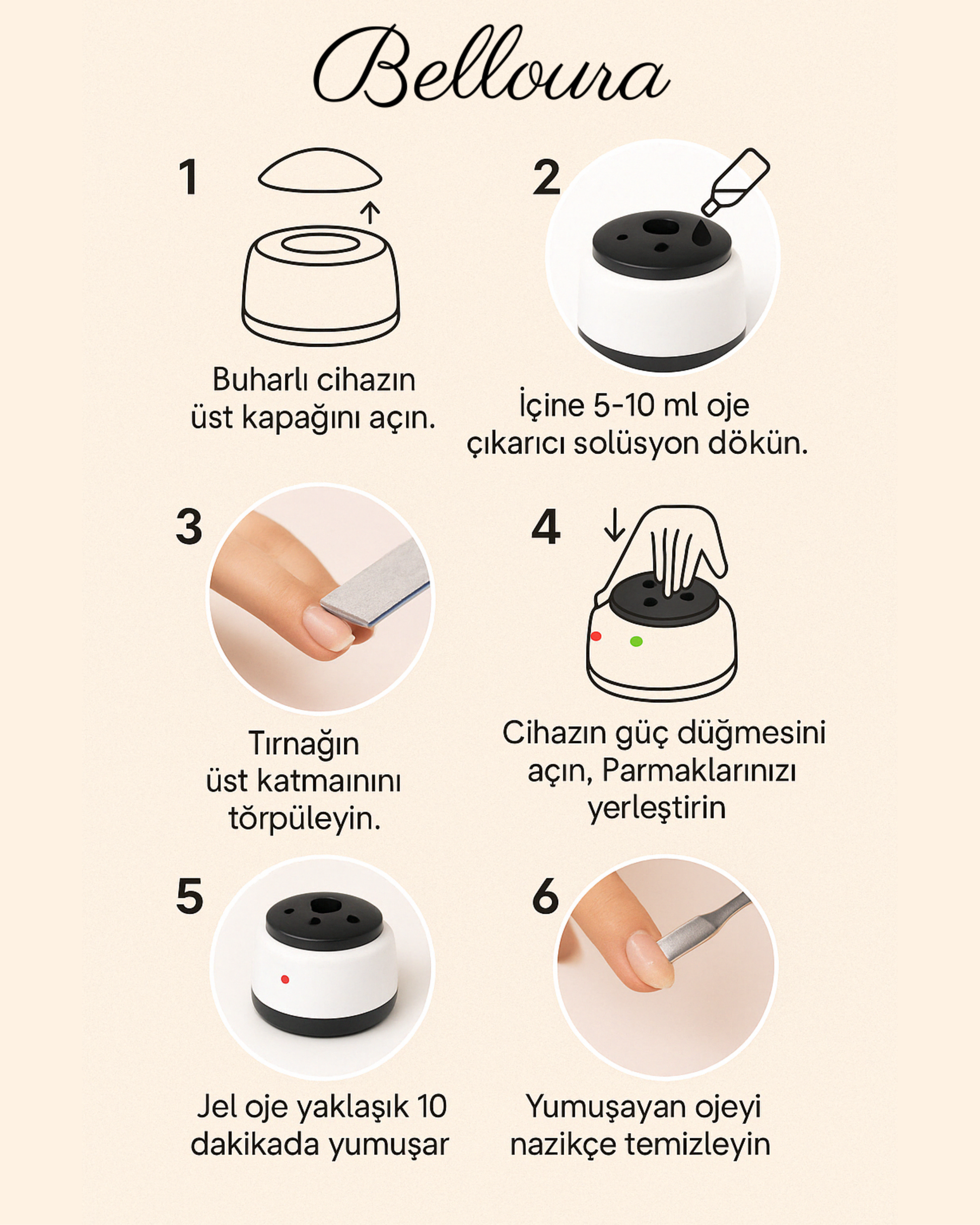 Belloura

1

Buharlı cihazın üst kapağını açın.

2

İçine 5-10 ml oje çıkarıcı solüsyon dökün.

3

Tırnağın üst katmaınını törpüleyin.

4

Cihazın güç düğmesini açın, Parmaklarınızı yerleştirin

5

Jel oje yaklaşık 10 dakikada yumuşar

6

Yumuşayan ojeyi nazikçe temizleyin